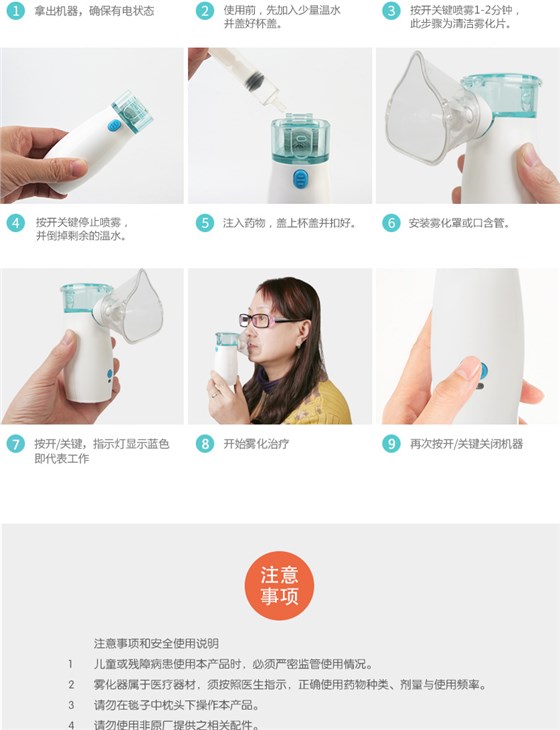 1 拿出机器，确保有电状态

2 使用前，先加入少量温水并盖好杯盖。

3 按开关键喷雾1-2分钟，此步骤为清洁雾化片。

4 按开关键停止喷雾，并倒掉剩余的温水。

5 注入药物，盖上杯盖并扣好。

6 安装雾化罩或口含管。

7 按开/关键，指示灯显示蓝色即代表工作

8 开始雾化治疗

9 再次按开/关键关闭机器

注意事项

注意事项和安全使用说明

1 儿童或残障病患使用本产品时，必须严密监管使用情况。

2 雾化器属于医疗器材，须按照医生指示，正确使用药物种类、剂量与使用频率。

3 请勿在毯子中枕头下操作本产品。

4 请勿使用非原厂提供之相关配件。