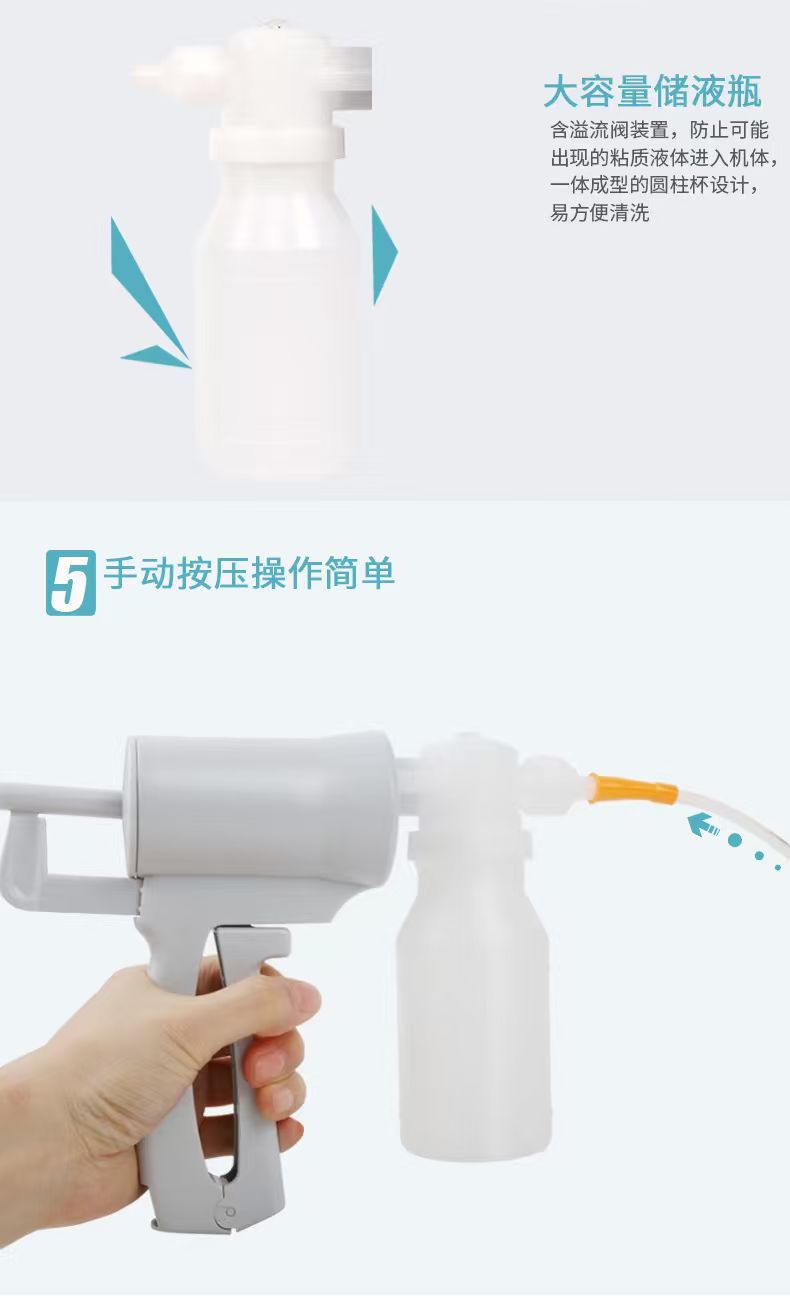 大容量储液瓶

含溢流阀装置，防止可能出现的粘质液体进入机体，一体成型的圆柱杯设计，易方便清洗

5 手动按压操作简单